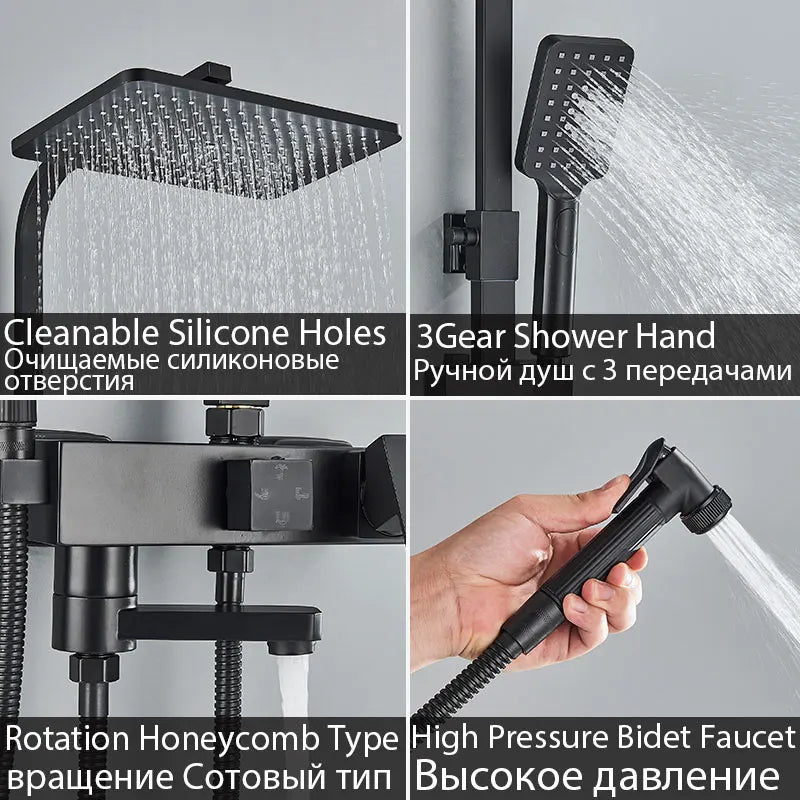 Cleanable Silicone Holes
Очищаемые силиконовые отверстия

3Gear Shower Hand
Ручной душ с 3 передачами

Rotation Honeycomb Type
вращение Сотовый тип

High Pressure Bidet Faucet
Высокое давление